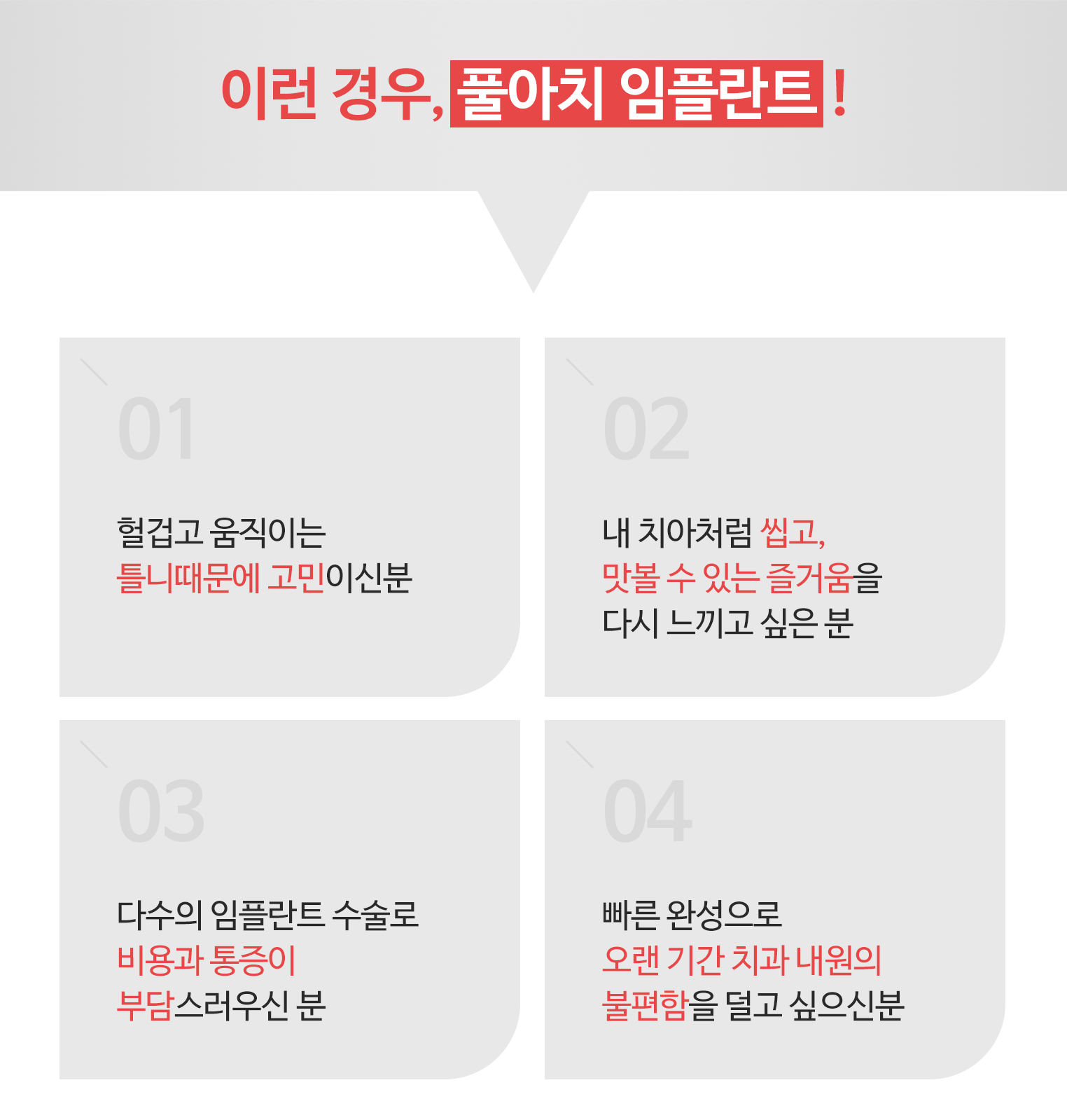 이런 경우, 풀아치 임플란트 !

01

헐겁고 움직이는
틀니때문에 고민이신분

02

내 치아처럼 씹고,
맛볼 수 있는 즐거움을
다시 느끼고 싶은 분

03

다수의 임플란트 수술로
비용과 통증이
부담스러우신 분

04

빠른 완성으로
오랜 기간 치과 내원의
불편함을 덜고 싶으신분